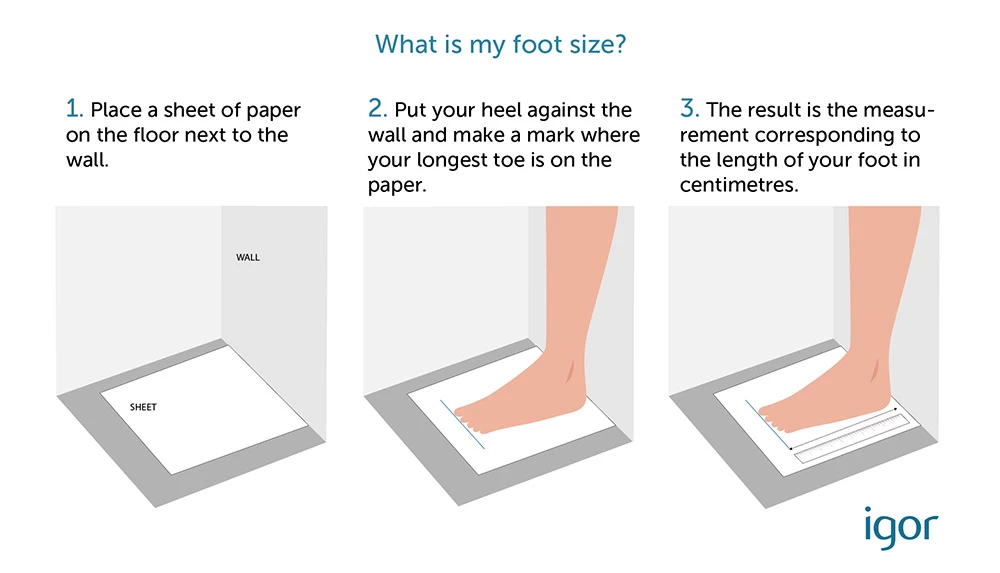 What is my foot size?

1. Place a sheet of paper on the floor next to the wall.

WALL

SHEET

2. Put your heel against the wall and make a mark where your longest toe is on the paper.

3. The result is the measurement corresponding to the length of your foot in centimetres.

igor